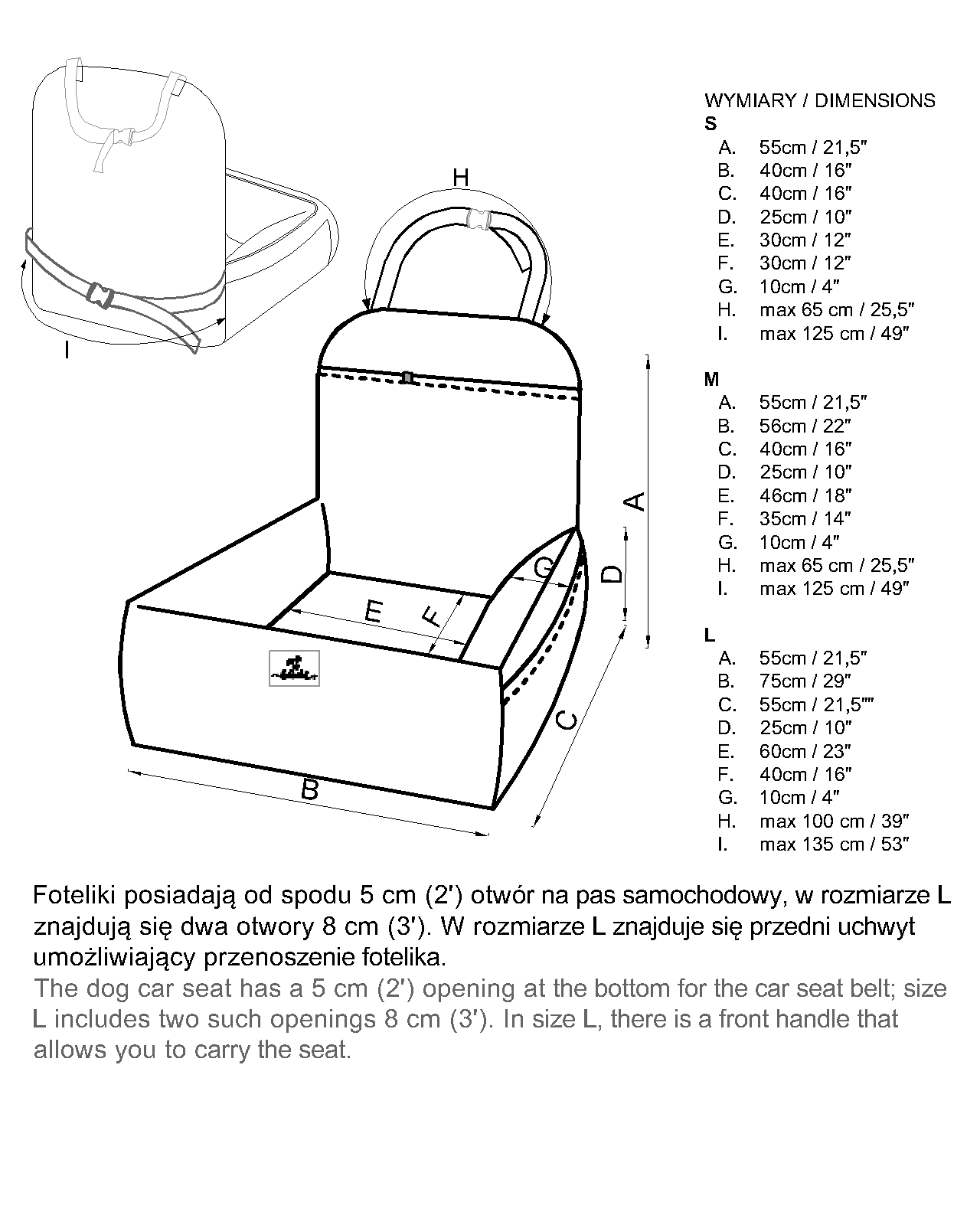 H

I

A

D

G

E

F

C

B

WYMIARY / DIMENSIONS
S
A. 55cm / 21,5″
B. 40cm / 16″
C. 40cm / 16″
D. 25cm / 10″
E. 30cm / 12″
F. 30cm / 12″
G. 10cm / 4″
H. max 65 cm / 25,5″
I. max 125 cm / 49″

M
A. 55cm / 21,5″
B. 56cm / 22″
C. 40cm / 16″
D. 25cm / 10″
E. 46cm / 18″
F. 35cm / 14″
G. 10cm / 4″
H. max 65 cm / 25,5″
I. max 125 cm / 49″

L
A. 55cm / 21,5″
B. 75cm / 29″
C. 55cm / 21,5″″
D. 25cm / 10″
E. 60cm / 23″
F. 40cm / 16″
G. 10cm / 4″
H. max 100 cm / 39″
I. max 135 cm / 53″

Foteliki posiadają od spodu 5 cm (2′) otwór na pas samochodowy, w rozmiarze L znajdują się dwa otwory 8 cm (3′). W rozmiarze L znajduje się przedni uchwyt umożliwiający przenoszenie fotelika.
The dog car seat has a 5 cm (2′) opening at the bottom for the car seat belt; size L includes two such openings 8 cm (3′). In size L, there is a front handle that allows you to carry the seat.